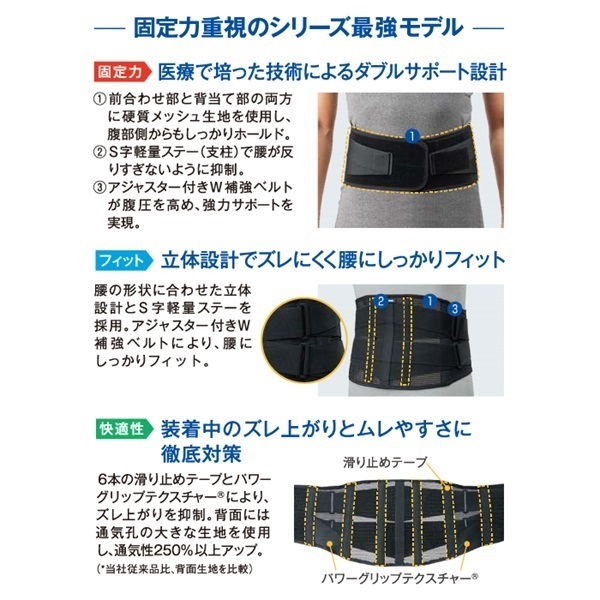 — 固定力重視のシリーズ最強モデル —

固定力 医療で培った技術によるダブルサポート設計

①前合わせ部と背当て部の両方に硬質メッシュ生地を使用し、腹部側からもしっかりホールド。
②S字軽量ステー(支柱)で腰が反りすぎないように抑制。
③アジャスター付きW補強ベルトが腹圧を高め、強力サポートを実現。

1

フィット 立体設計でズレにくく腰にしっかりフィット

腰の形状に合わせた立体設計とS字軽量ステーを採用。アジャスター付きW補強ベルトにより、腰にしっかりフィット。

2 1 3

快適性 装着中のズレ上がりとムレやすさに徹底対策

6本の滑り止めテープとパワーグリップテクスチャー®により、ズレ上がりを抑制。背面には通気孔の大きな生地を使用し、通気性250%以上アップ。
(*当社従来品比、背面生地を比較)

滑り止めテープ

パワーグリップテクスチャー®