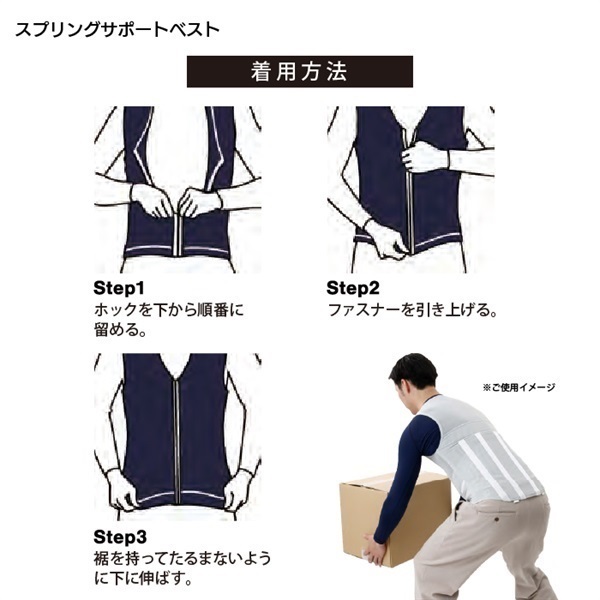 スプリングサポートベスト

着用方法

Step1
ホックを下から順番に留める。

Step2
ファスナーを引き上げる。

Step3
裾を持ってたるまないように下に伸ばす。

※ご使用イメージ