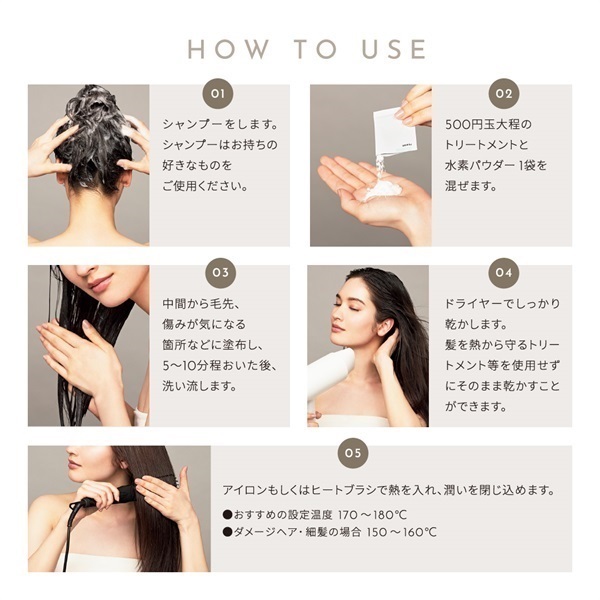 HOW TO USE

01
シャンプーをします。シャンプーはお持ちの好きなものをご使用ください。

02
500円玉大程のトリートメントと水素パウダー 1袋を混ぜます。

03
中間から毛先、傷みが気になる箇所などに塗布し、5〜10分程おいた後、洗い流します。

04
ドライヤーでしっかり乾かします。髪を熱から守るトリートメント等を使用せずにそのまま乾かすことができます。

05
アイロンもしくはヒートブラシで熱を入れ、潤いを閉じ込めます。
●おすすめの設定温度 170 〜180℃
●ダメージヘア・細髪の場合 150 〜160℃